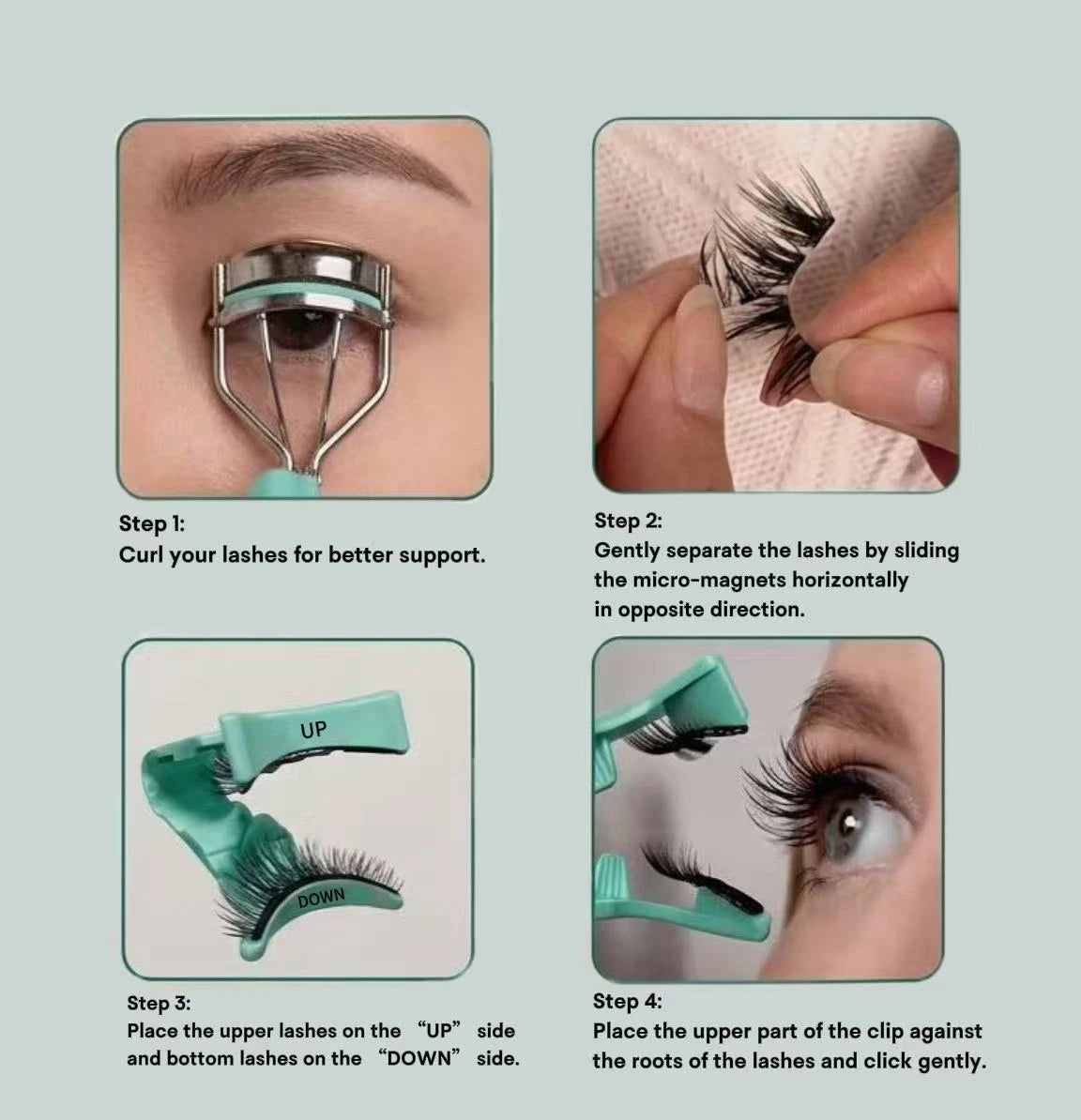 Step 1:
Curl your lashes for better support.

Step 2:
Gently separate the lashes by sliding the micro-magnets horizontally in opposite direction.

UP

DOWN

Step 3:
Place the upper lashes on the “UP” side and bottom lashes on the “DOWN” side.

Step 4:
Place the upper part of the clip against the roots of the lashes and click gently.